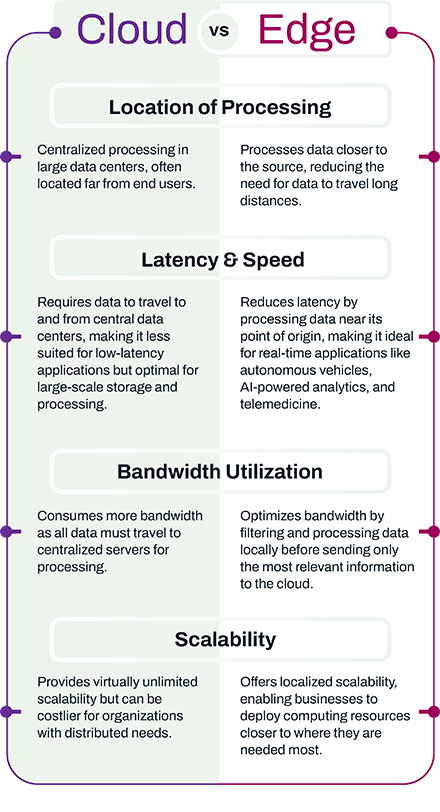 Cloud vs Edge

Location of Processing

Centralized processing in large data centers, often located far from end users.

Processes data closer to the source, reducing the need for data to travel long distances.

Latency & Speed

Requires data to travel to and from central data centers, making it less suited for low-latency applications but optimal for large-scale storage and processing.

Reduces latency by processing data near its point of origin, making it ideal for real-time applications like autonomous vehicles, AI-powered analytics, and telemedicine.

Bandwidth Utilization

Consumes more bandwidth as all data must travel to centralized servers for processing.

Optimizes bandwidth by filtering and processing data locally before sending only the most relevant information to the cloud.

Scalability

Provides virtually unlimited scalability but can be costlier for organizations with distributed needs.

Offers localized scalability, enabling businesses to deploy computing resources closer to where they are needed most.